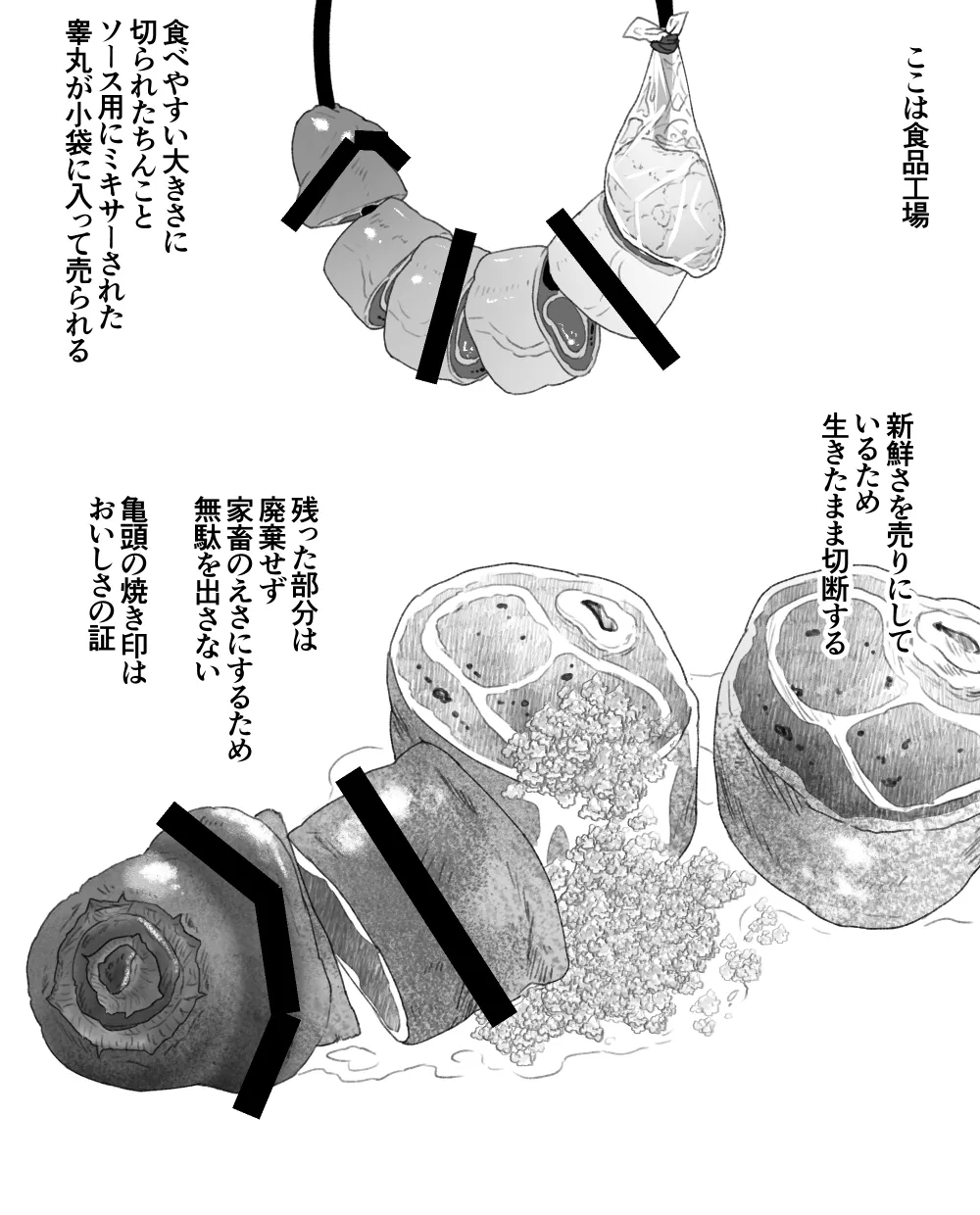 ここは食品工場

食べやすい大きさに切られたちんことソース用にミキサーされた睾丸が小袋に入って売られる

新鮮さを売りにしているため生きたまま切断する

残った部分は廃棄せず家畜のえさにするため無駄を出さない

亀頭の焼き印はおいしさの証