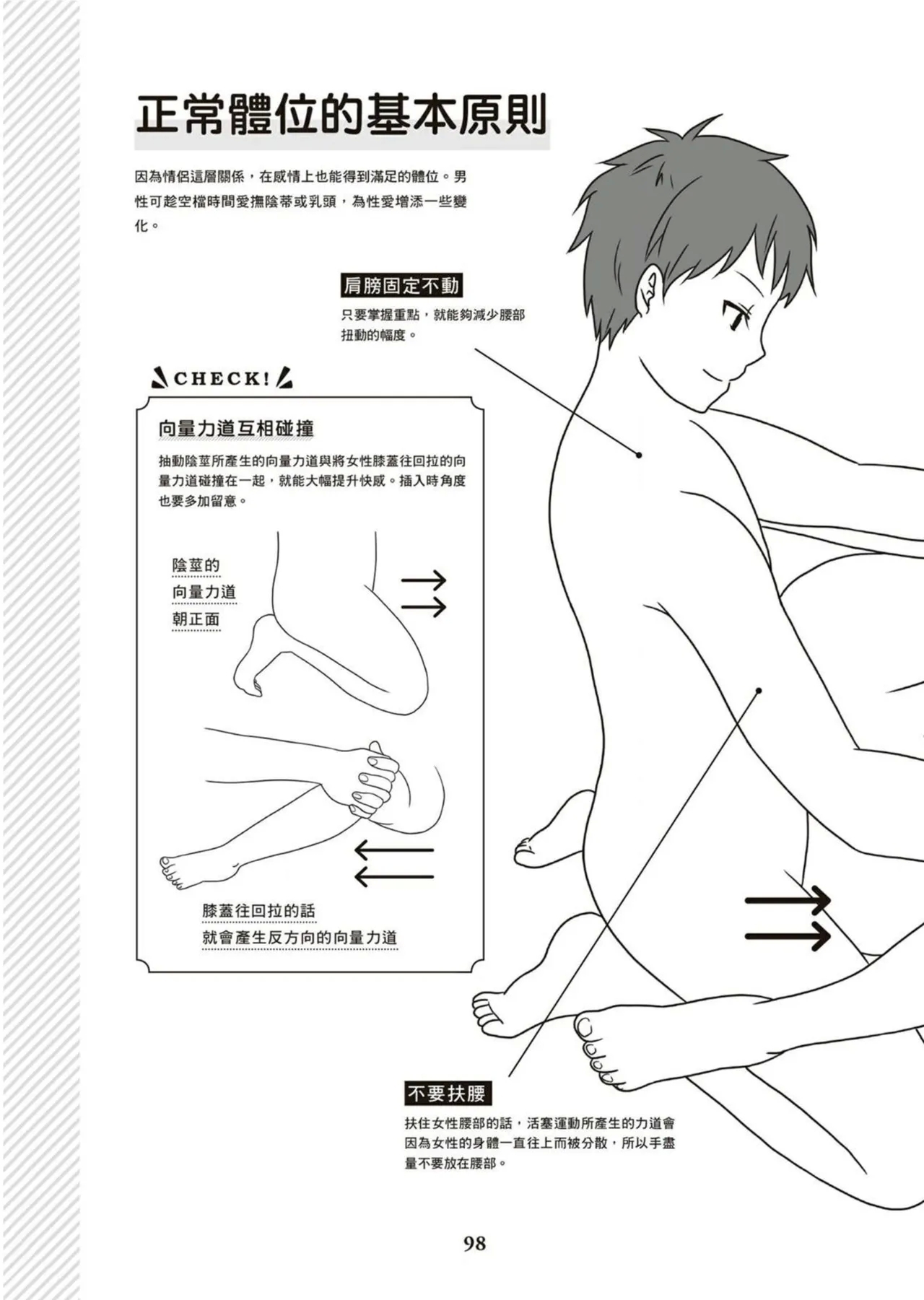 正常體位的基本原則

因為情侶這層關係，在感情上也能得到滿足的體位。男性可趁空檔時間愛撫陰蒂或乳頭，為性愛增添一些變化。

肩膀固定不動

只要掌握重點，就能夠減少腰部扭動的幅度。

CHECK!

向量力道互相碰撞

抽動陰莖所產生的向量力道與將女性膝蓋往回拉的向量力道碰撞在一起，就能大幅提升快感。插入時角度也要多加留意。

陰莖的
向量力道
朝正面

膝蓋往回拉的話
就會產生反方向的向量力道

不要扶腰

扶住女性腰部的話，活塞運動所產生的力道會因為女性的身體一直往上而被分散，所以手盡量不要放在腰部。

98