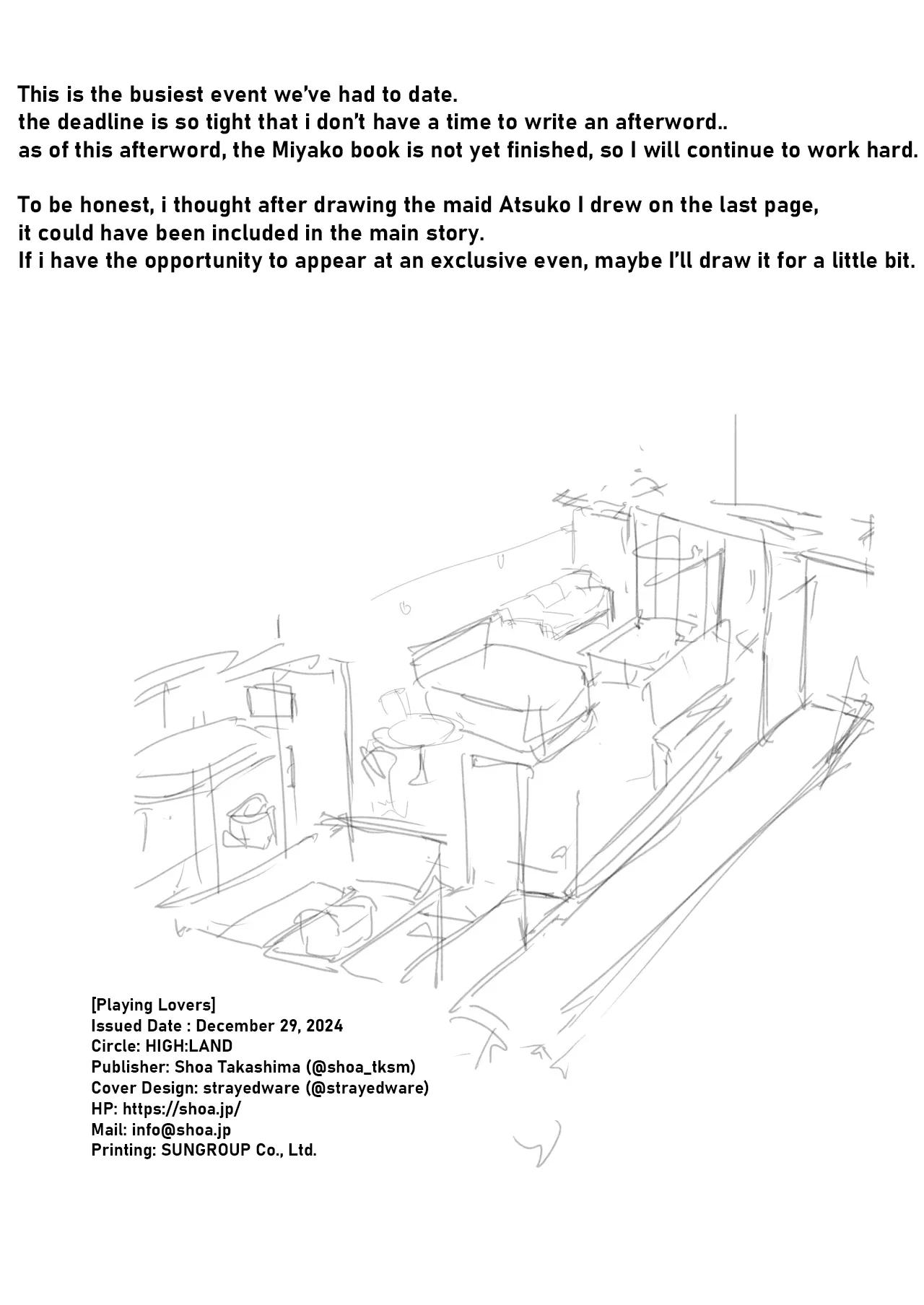 This is the busiest event we've had to date.
the deadline is so tight that i don't have a time to write an afterword..
as of this afterword, the Miyako book is not yet finished, so I will continue to work hard.

To be honest, i thought after drawing the maid Atsuko I drew on the last page,
it could have been included in the main story.
If i have the opportunity to appear at an exclusive even, maybe I'll draw it for a little bit.

[Playing Lovers]
Issued Date : December 29, 2024
Circle: HIGH:LAND
Publisher: Shoa Takashima (@shoa_tksm)
Cover Design: strayedware (@strayedware)
HP: https://shoa.jp/
Mail: info@shoa.jp
Printing: SUNGROUP Co., Ltd.