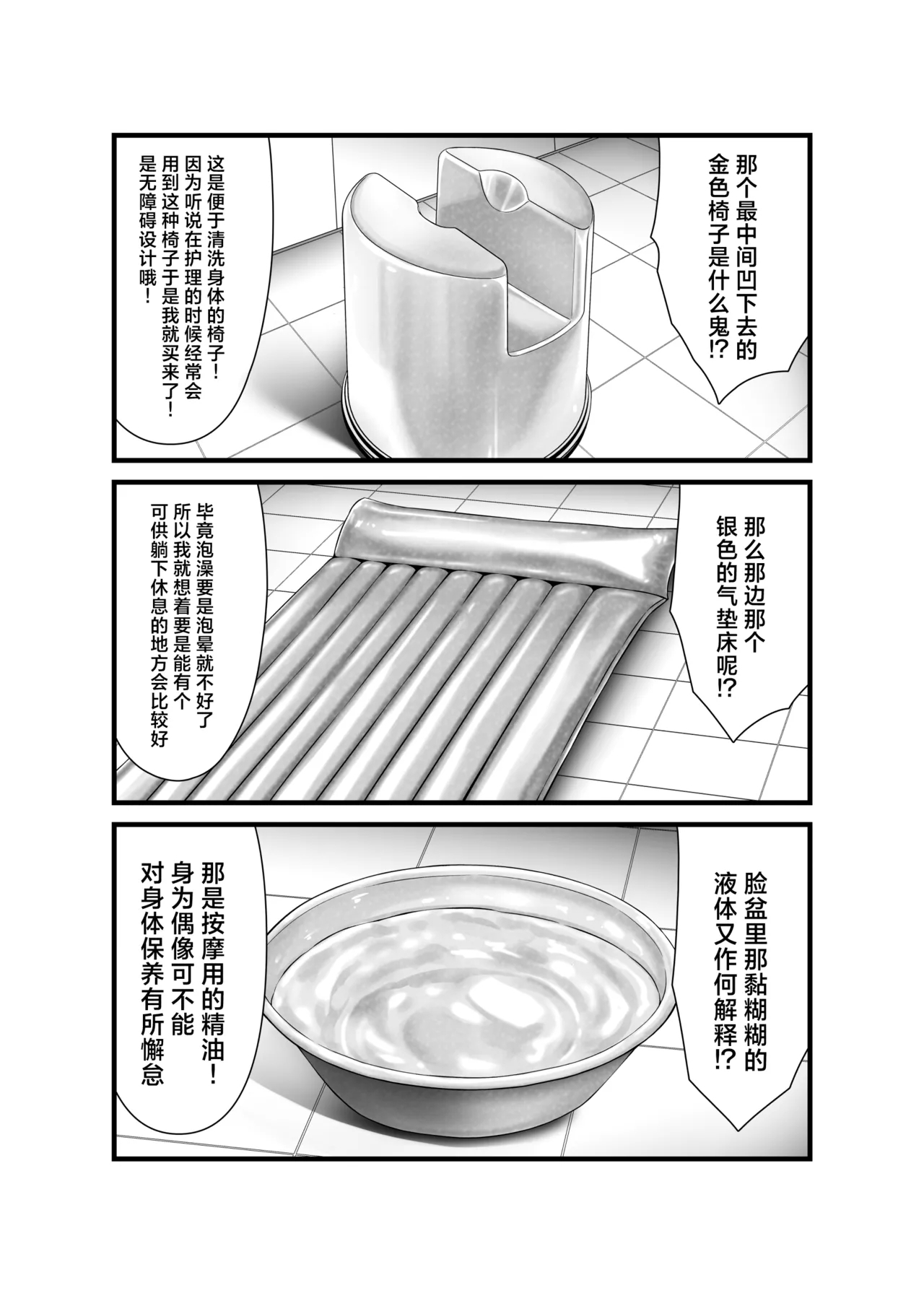 那个最中间凹下去的金色椅子是什么鬼!?

这是便于清洗身体的椅子！因为听说在护理的时候经常会用到这种椅子于是我就买来了！是无障碍设计哦！

那么那边那个银色的气垫床呢!?

毕竟泡澡要是泡晕就不好了所以我就想着要是能有个可供躺下休息的地方会比较好

脸盆里那黏糊糊的液体又作何解释!?

那是按摩用的精油！身为偶像可不能对身体保养有所懈怠